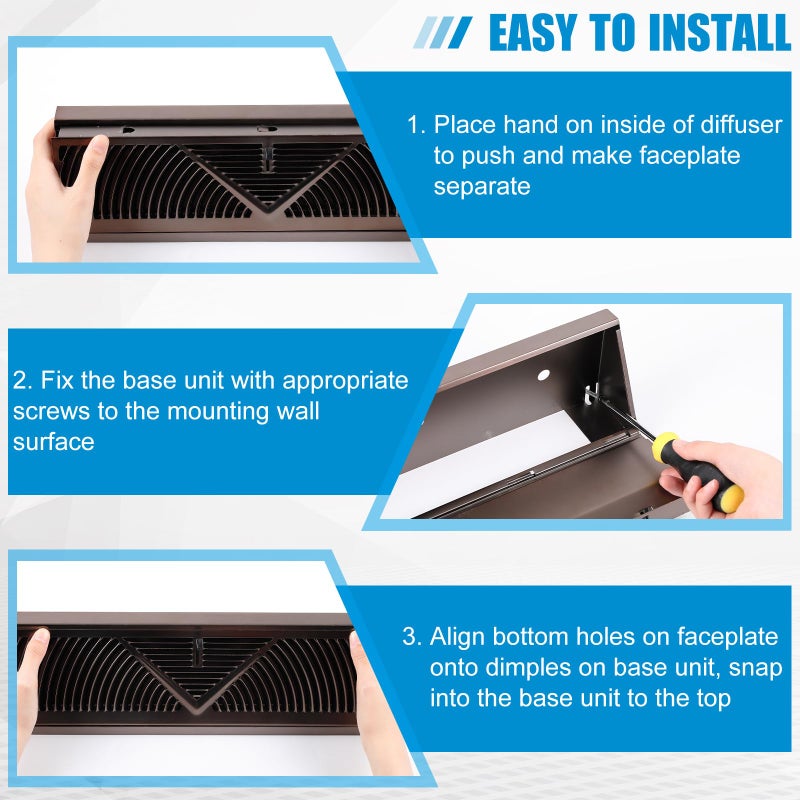 EASY TO INSTALL

1. Place hand on inside of diffuser to push and make faceplate separate

2. Fix the base unit with appropriate screws to the mounting wall surface

3. Align bottom holes on faceplate onto dimples on base unit, snap into the base unit to the top